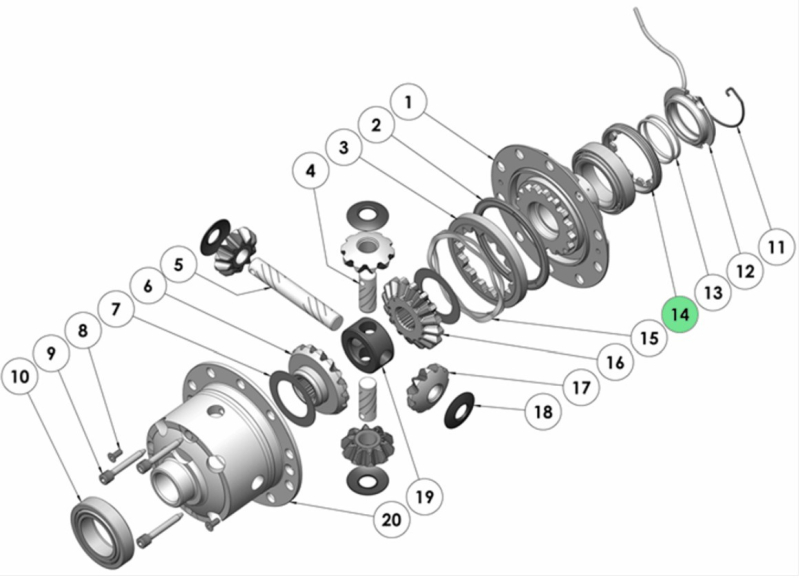 1
2
3
4
5
6
7
8
9
10
11
12
13
14
15
16
17
18
19
20