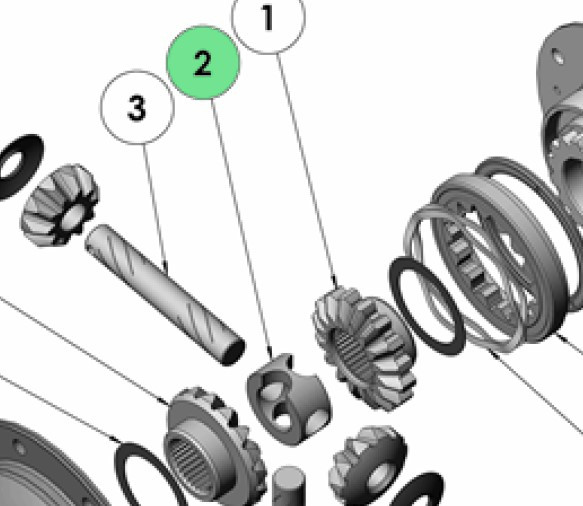 1
2
3