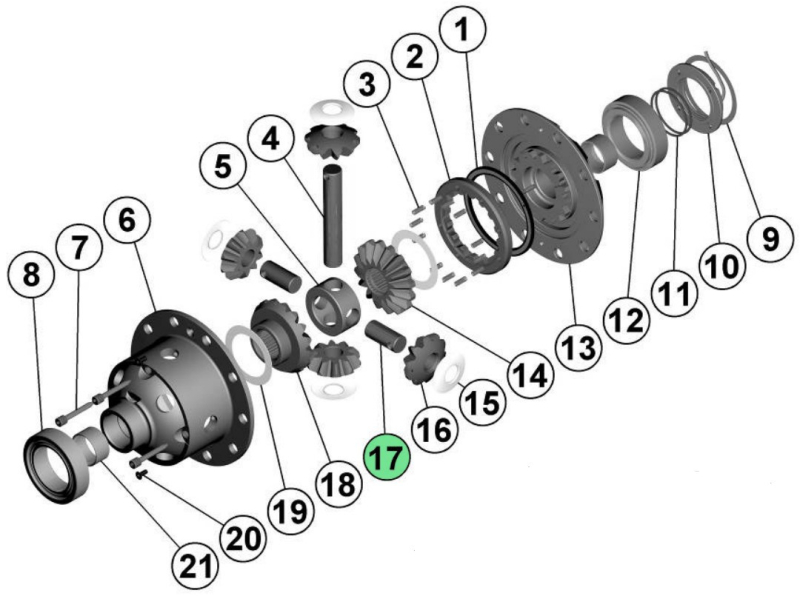 1
2
3
4
5
6
7
8
9
10
11
12
13
14
15
16
17
18
19
20
21