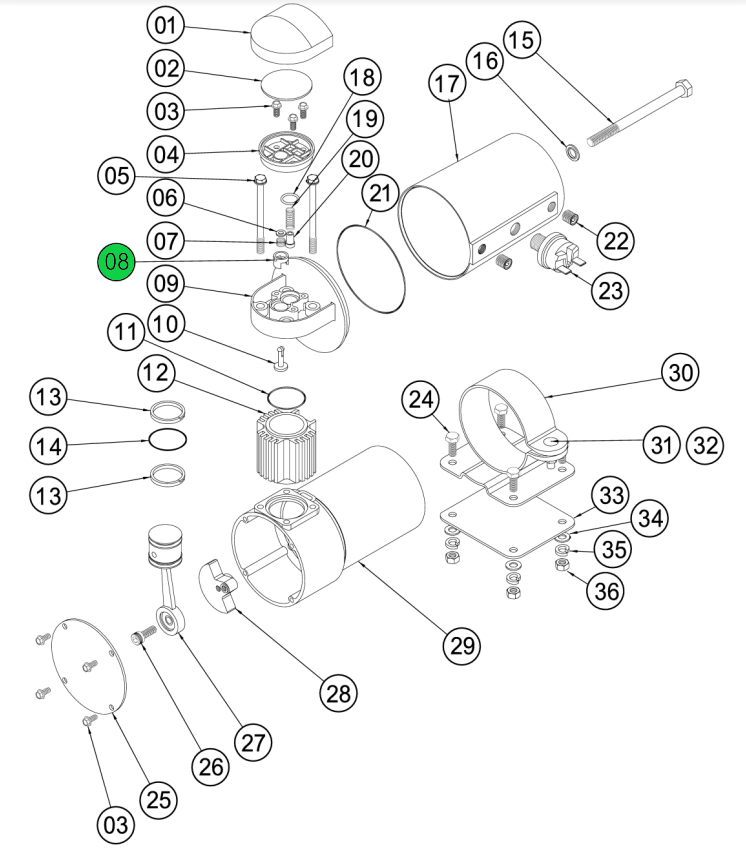 01
02
03
04
05
06
07
08
09
10
11
12
13
14
13
18
19
20
21
17
16
15
22
23
24
30
31
32
33
34
35
36
29
28
27
26
25
03