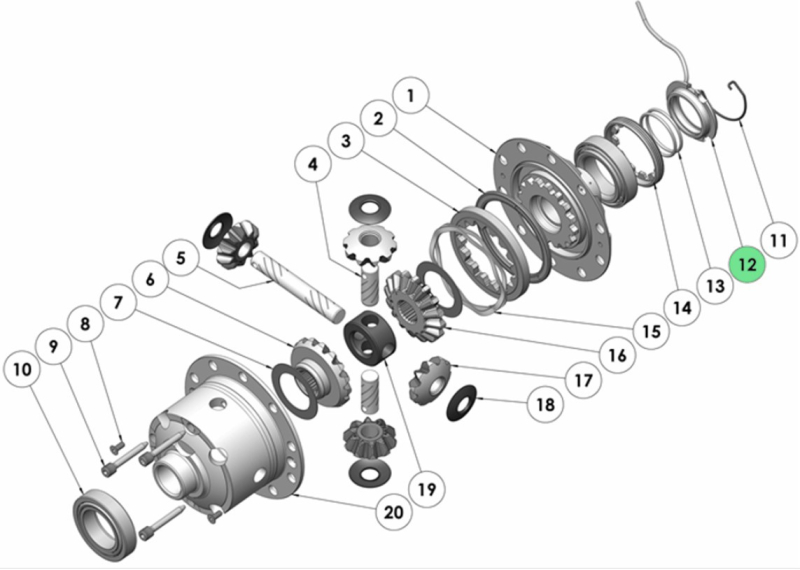 1
2
3
4
5
6
7
8
9
10
11
12
13
14
15
16
17
18
19
20