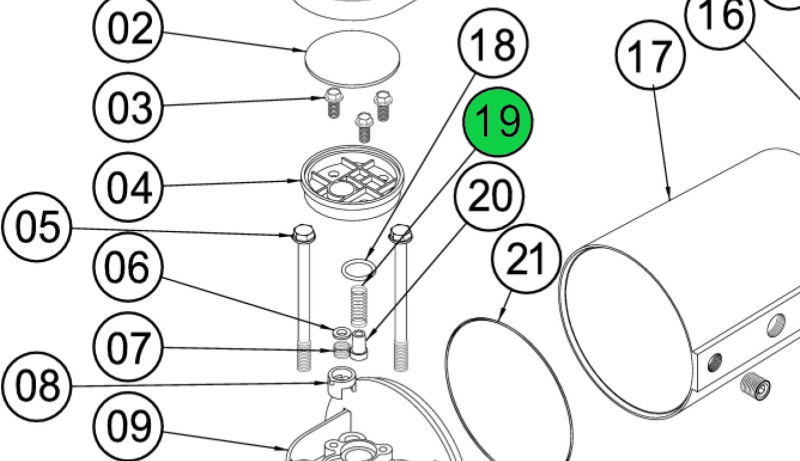 02
03
04
05
06
07
08
09
18
19
20
21
17
16