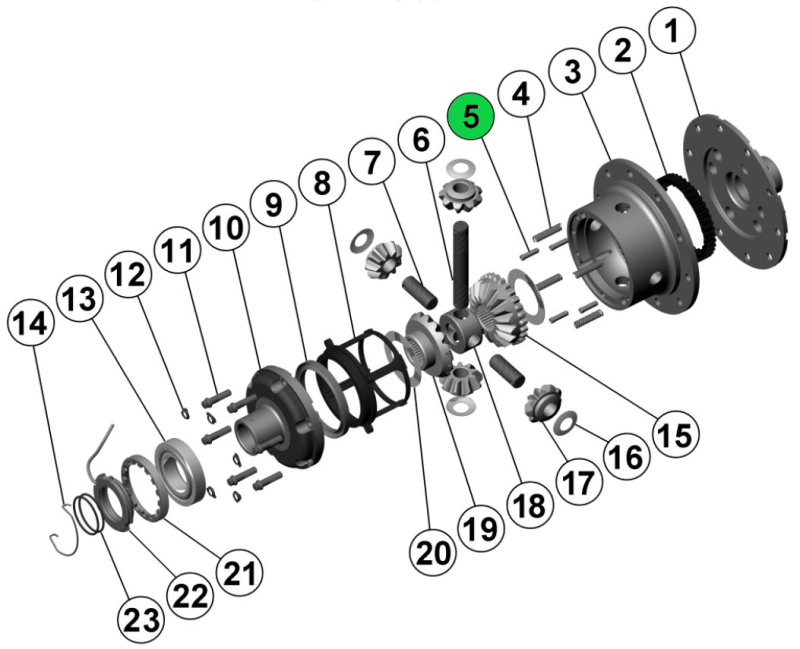 1
2
3
4
5
6
7
8
9
10
11
12
13
14
15
16
17
18
19
20
21
22
23