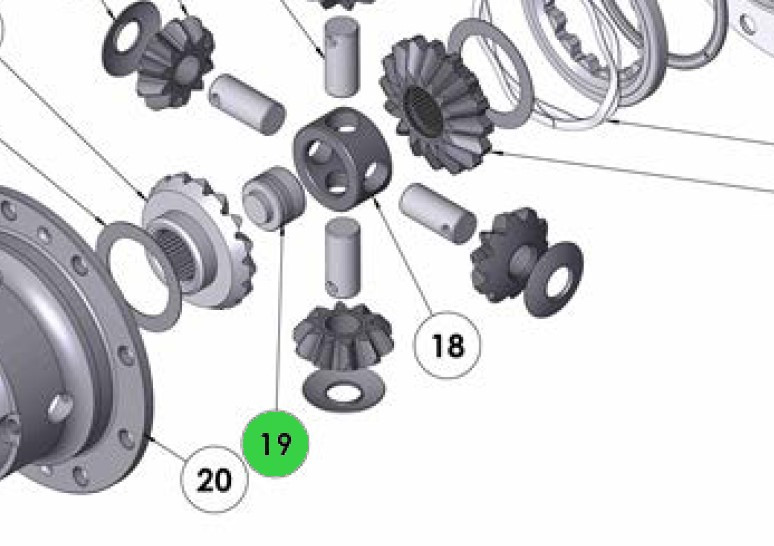 18

19

20