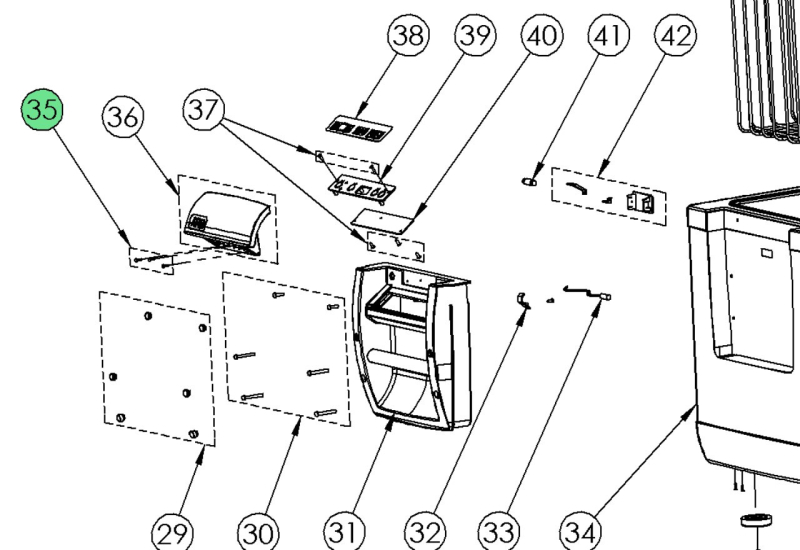 38
39
40
41
42
35
36
37
29
30
31
32
33
34