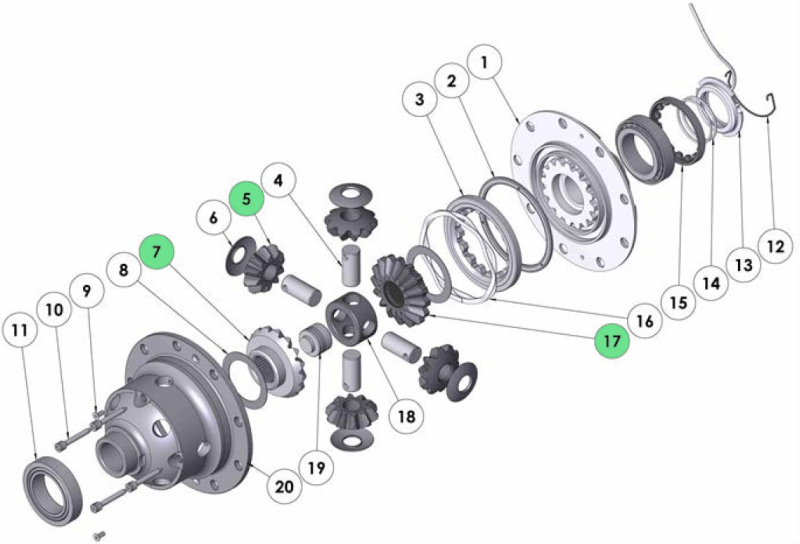 1
2
3
4
5
6
7
8
9
10
11
12
13
14
15
16
17
18
19
20