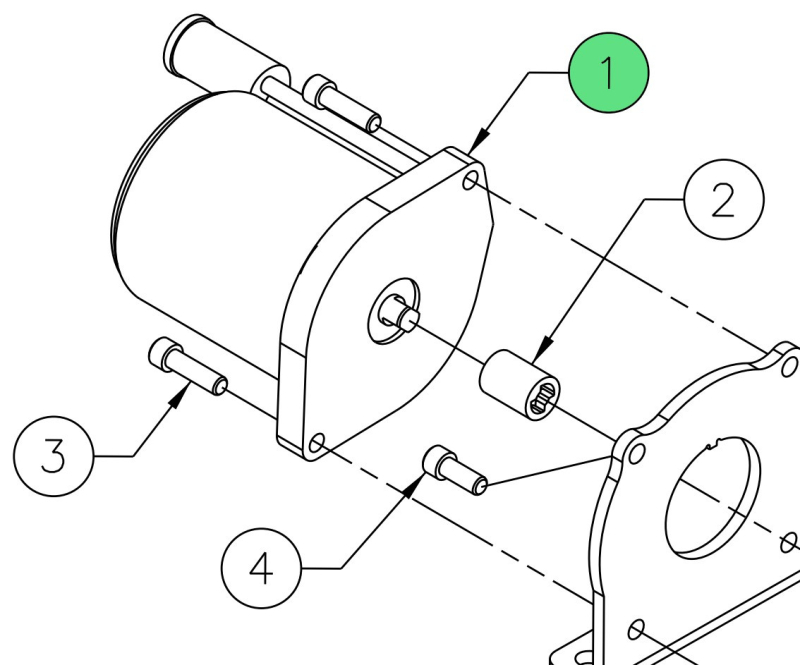 1
2
3
4