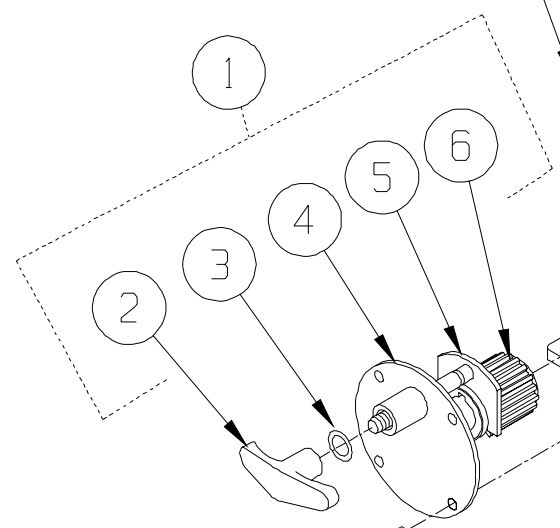 1
2
3
4
5
6