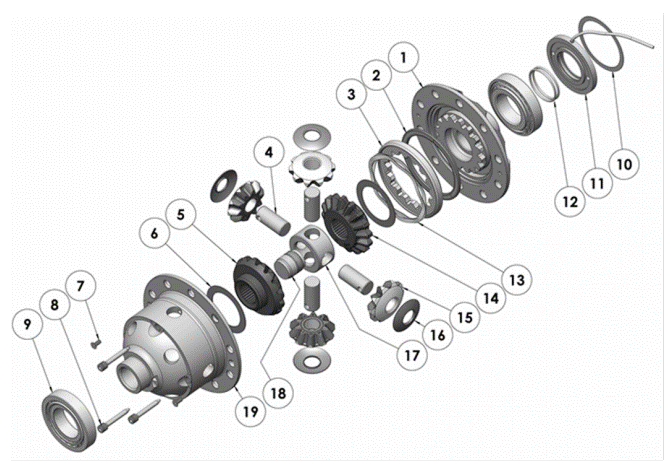 1
2
3
4
5
6
7
8
9
10
11
12
13
14
15
16
17
18
19