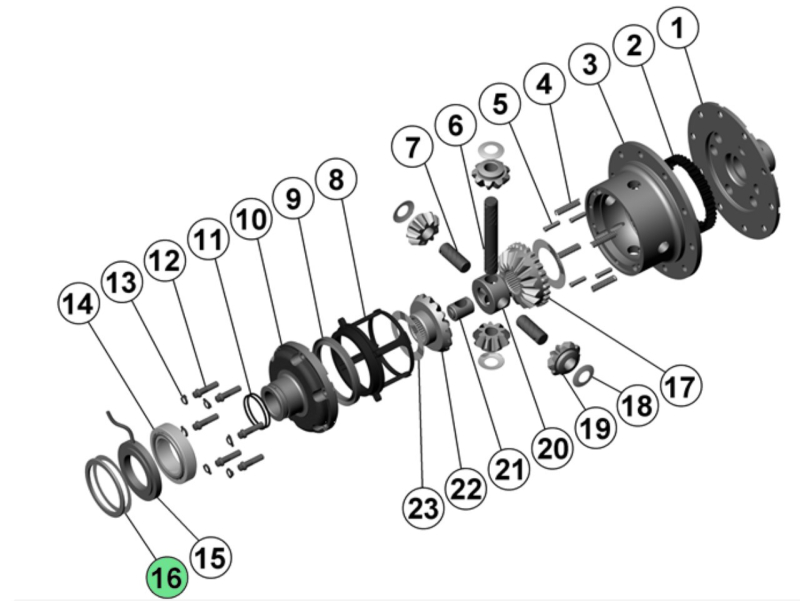 1
2
3
4
5
6
7
8
9
10
11
12
13
14
15
16
17
18
19
20
21
22
23