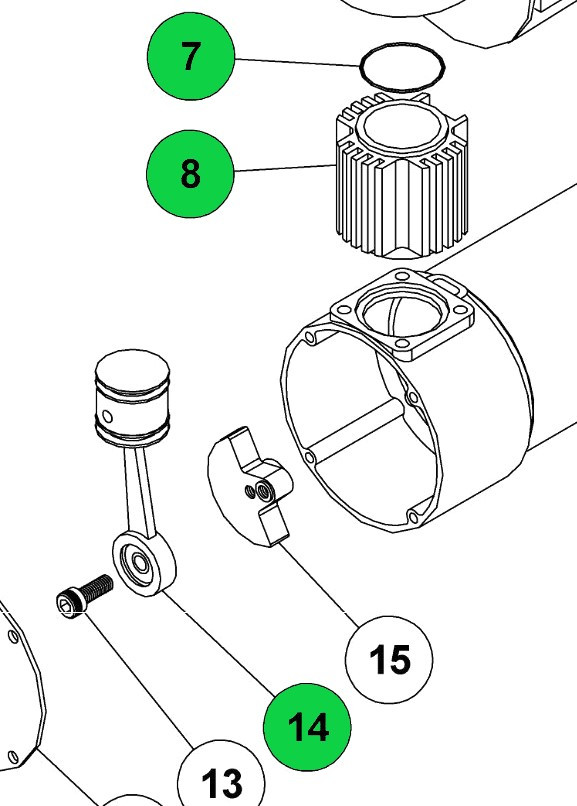 7

8

15

14

13