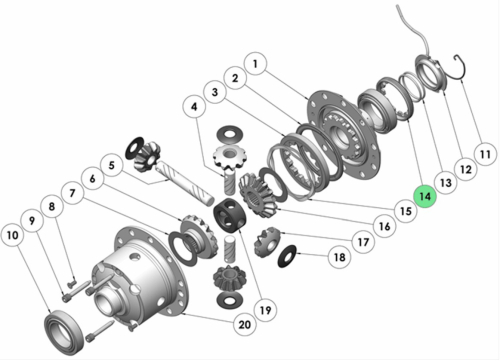 1
2
3
4
5
6
7
8
9
10
11
12
13
14
15
16
17
18
19
20