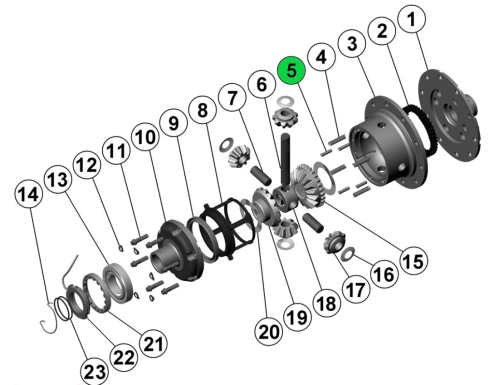 1
2
3
4
5
6
7
8
9
10
11
12
13
14
15
16
17
18
19
20
21
22
23