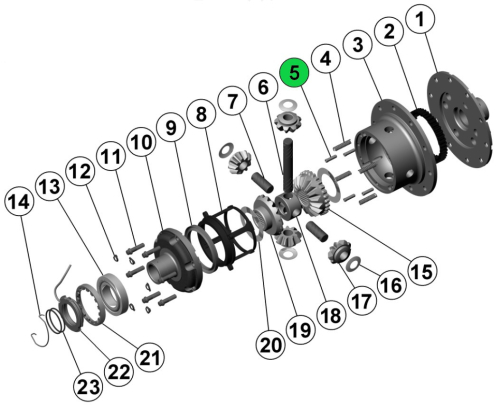 1
2
3
4
5
6
7
8
9
10
11
12
13
14
15
16
17
18
19
20
21
22
23