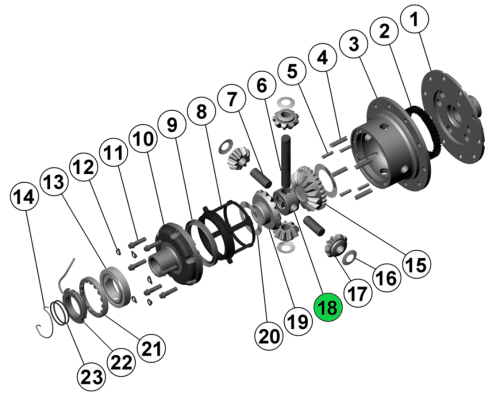 1
2
3
4
5
6
7
8
9
10
11
12
13
14
15
16
17
18
19
20
21
22
23