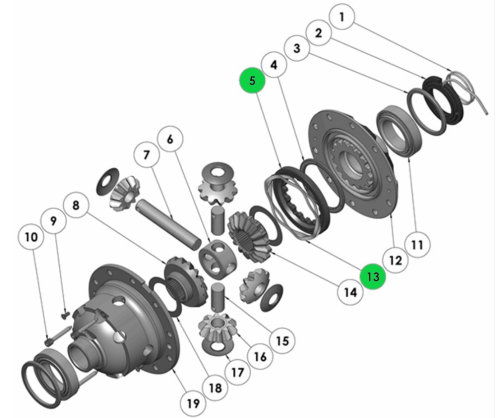 1
2
3
4
5
6
7
8
9
10
11
12
13
14
15
16
17
18
19