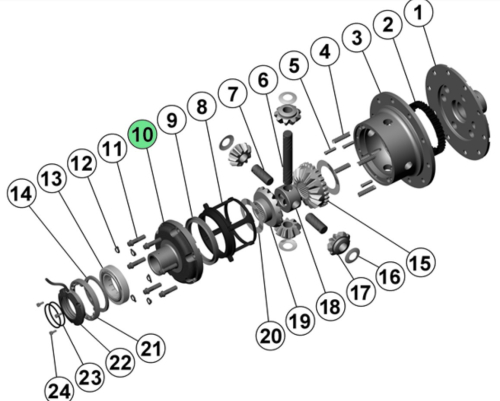 1
2
3
4
5
6
7
8
9
10
11
12
13
14
15
16
17
18
19
20
21
22
23
24