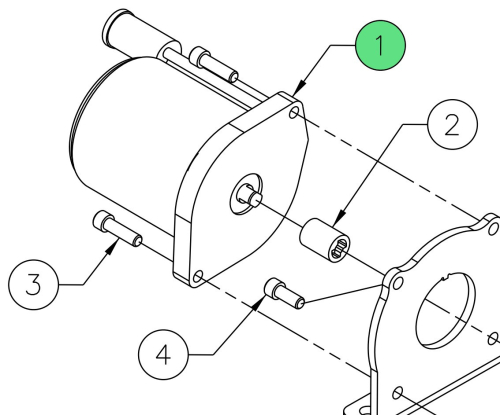 1
2
3
4