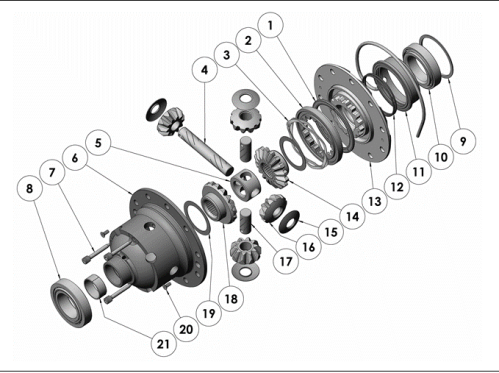 1
2
3
4
5
6
7
8
9
10
11
12
13
14
15
16
17
18
19
20
21