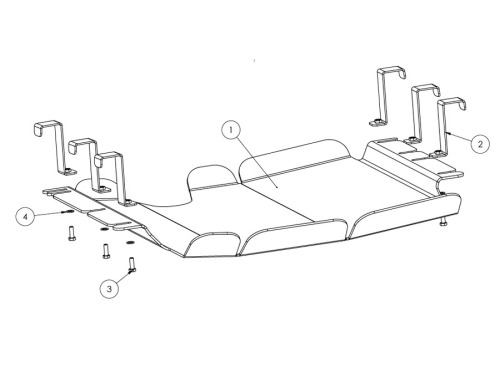 1

2

4

3