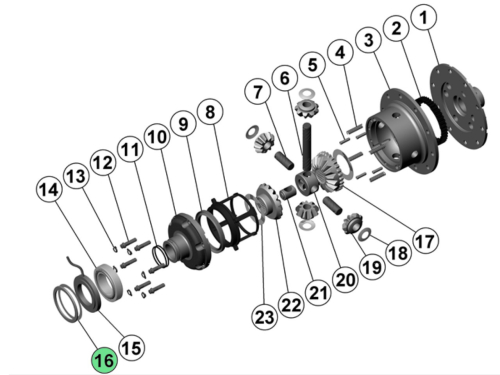 1
2
3
4
5
6
7
8
9
10
11
12
13
14
15
16
17
18
19
20
21
22
23