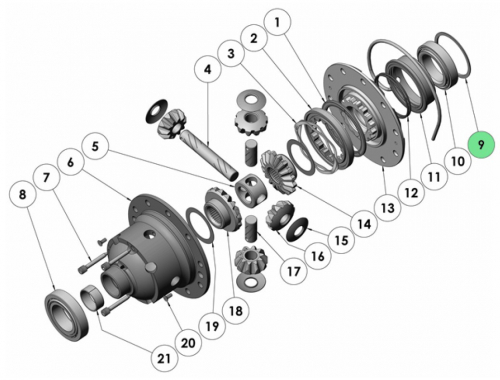 1
2
3
4
5
6
7
8
9
10
11
12
13
14
15
16
17
18
19
20
21