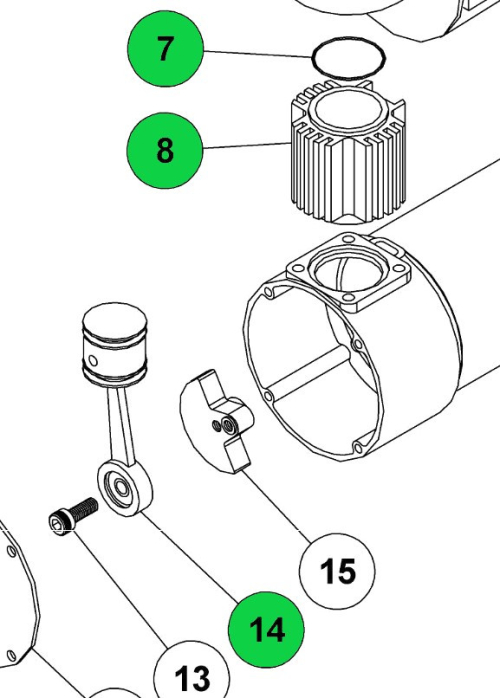 7
8
15
14
13