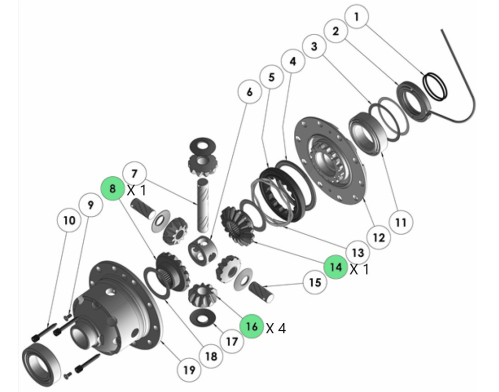 1
2
3
4
5
6
7
8 X 1
9
10
11
12
13
14 X 1
15
16 X 4
17
18
19