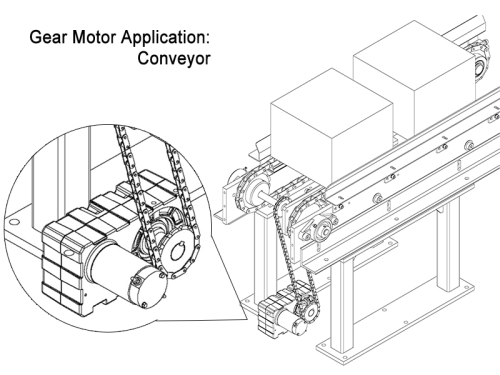 Gear Motor Application:
Conveyor