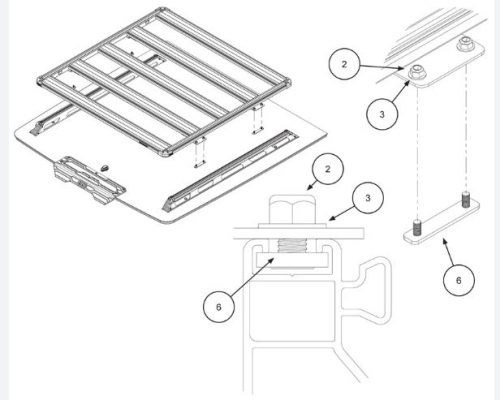 2
3
2
3
6
6