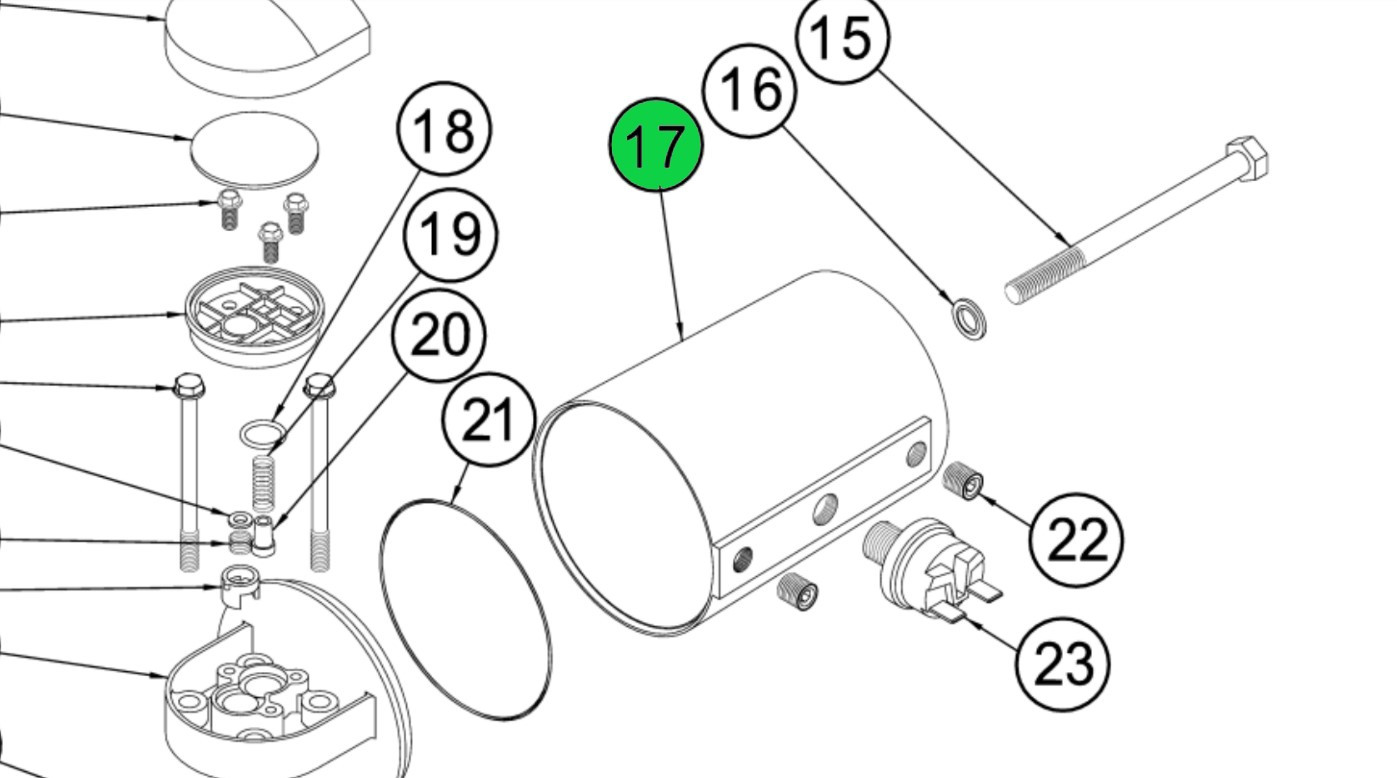 15
16
17
18
19
20
21
22
23