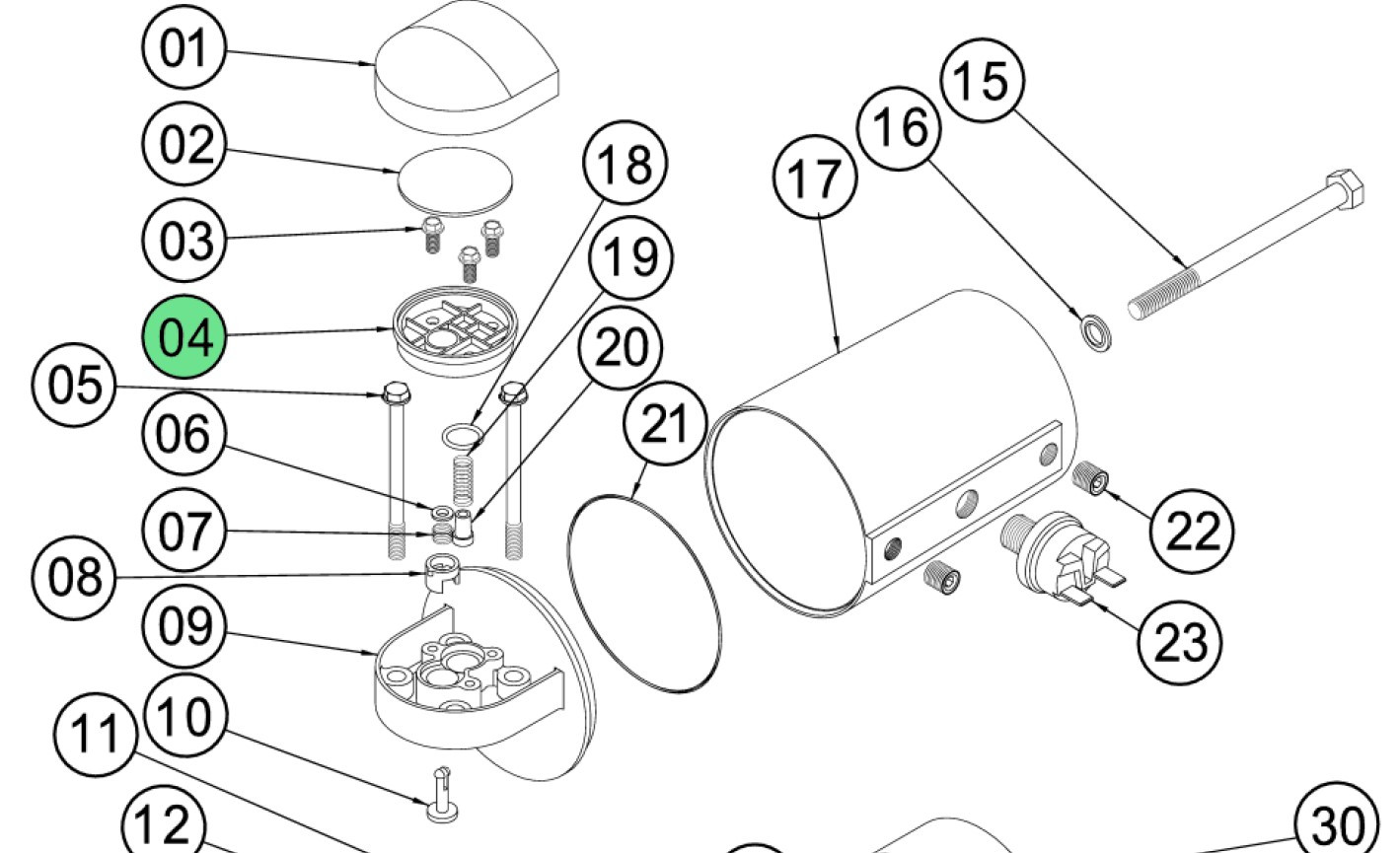 01
02
03
04
05
06
07
08
09
10
11
12
18
19
20
21
17
16
15
22
23
30