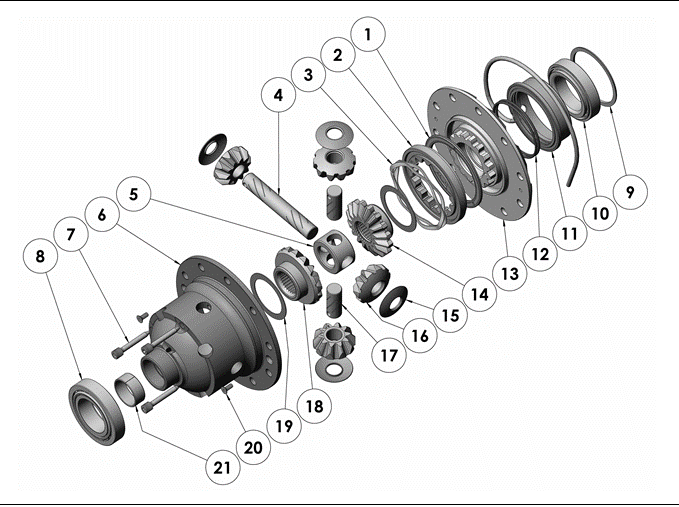 1
2
3
4
5
6
7
8
9
10
11
12
13
14
15
16
17
18
19
20
21