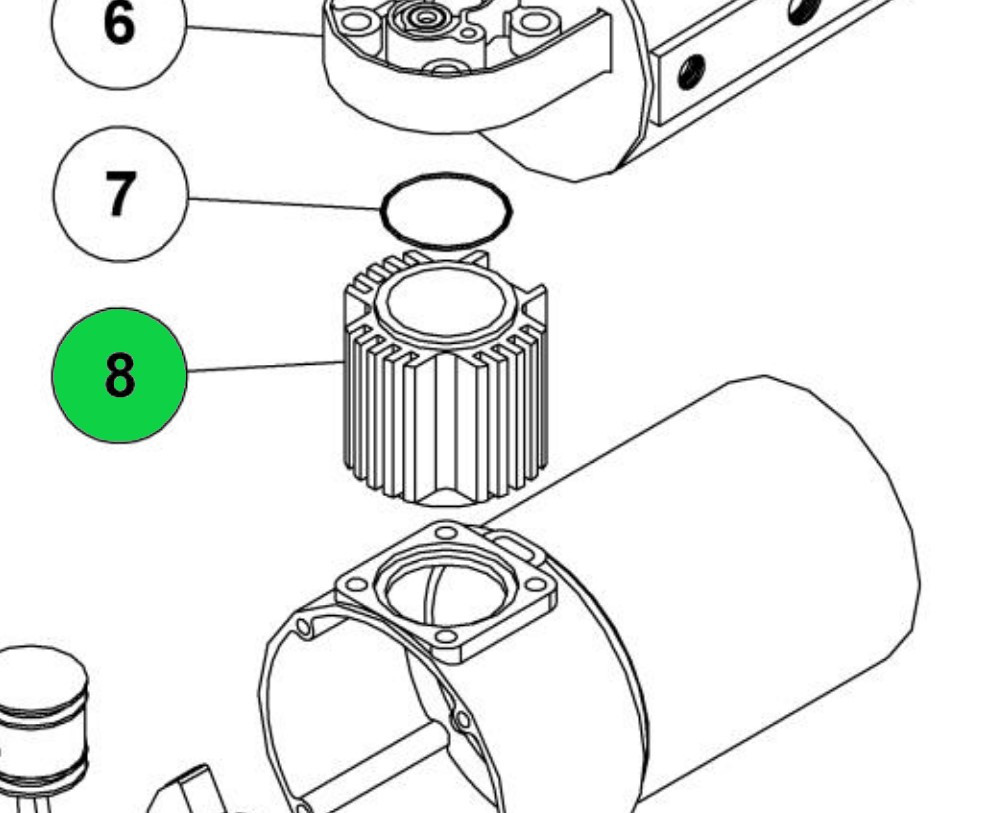 6

7

8