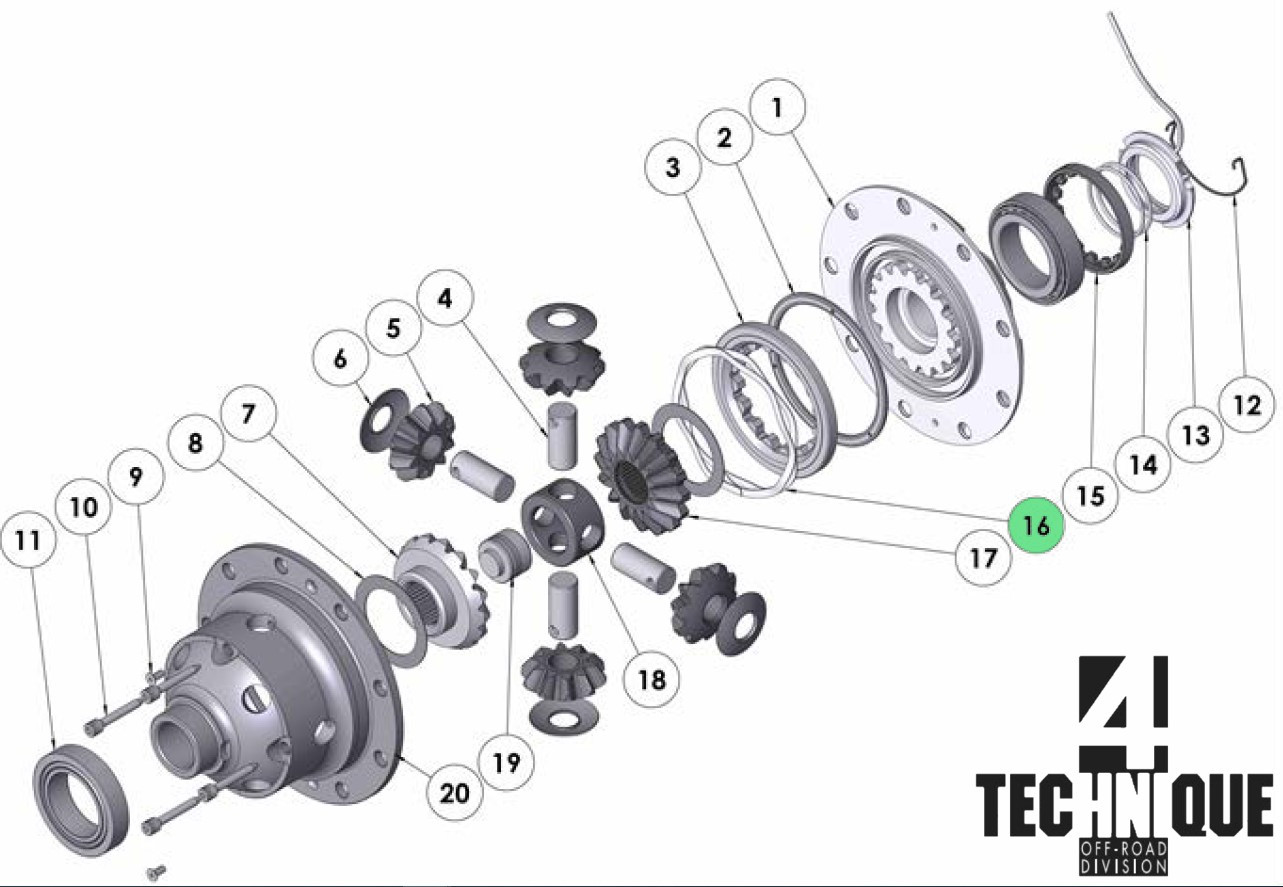 1
2
3
4
5
6
7
8
9
10
11
12
13
14
15
16
17
18
19
20

4
TECHNIQUE
OFF-ROAD
DIVISION